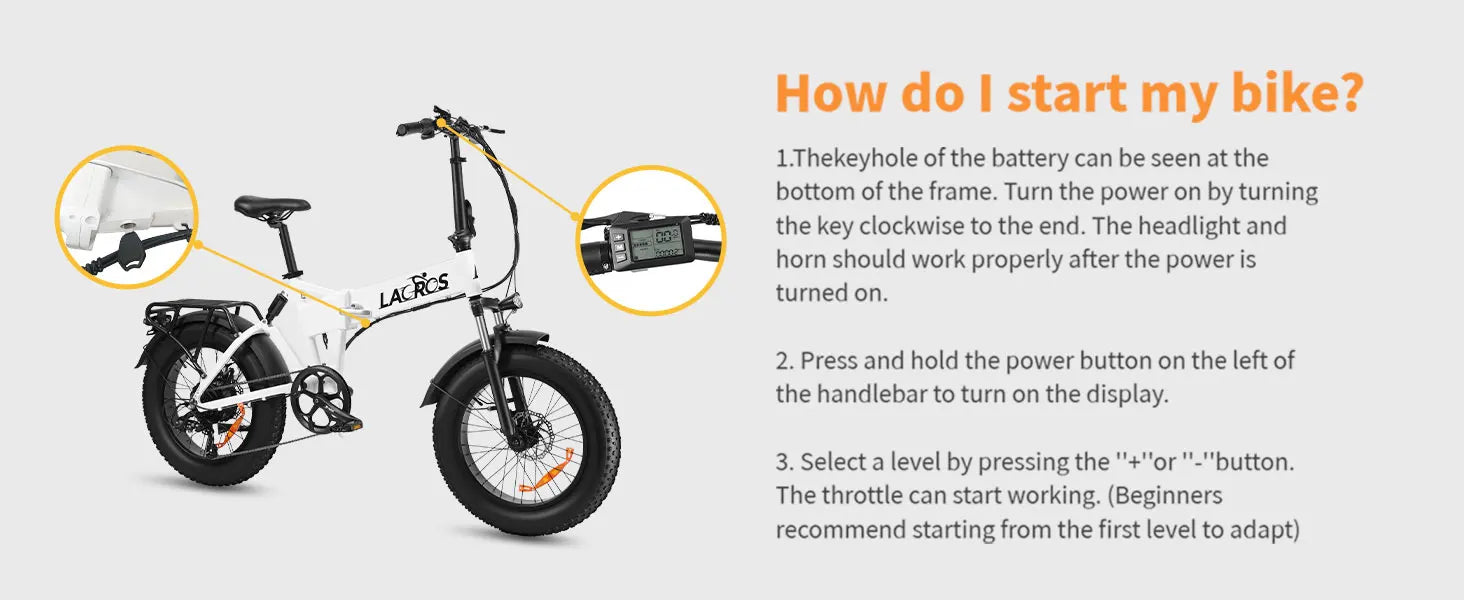 LACROS

How do I start my bike?

1.Thekeyhole of the battery can be seen at the bottom of the frame. Turn the power on by turning the key clockwise to the end. The headlight and horn should work properly after the power is turned on.

2. Press and hold the power button on the left of the handlebar to turn on the display.

3. Select a level by pressing the ''+''or ''-''button. The throttle can start working. (Beginners recommend starting from the first level to adapt)